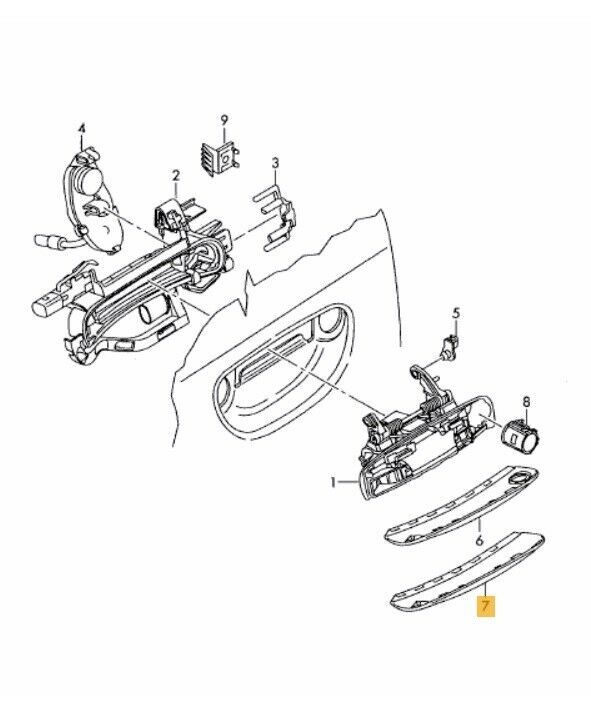 4
9
2
3
5
8
1
6
7