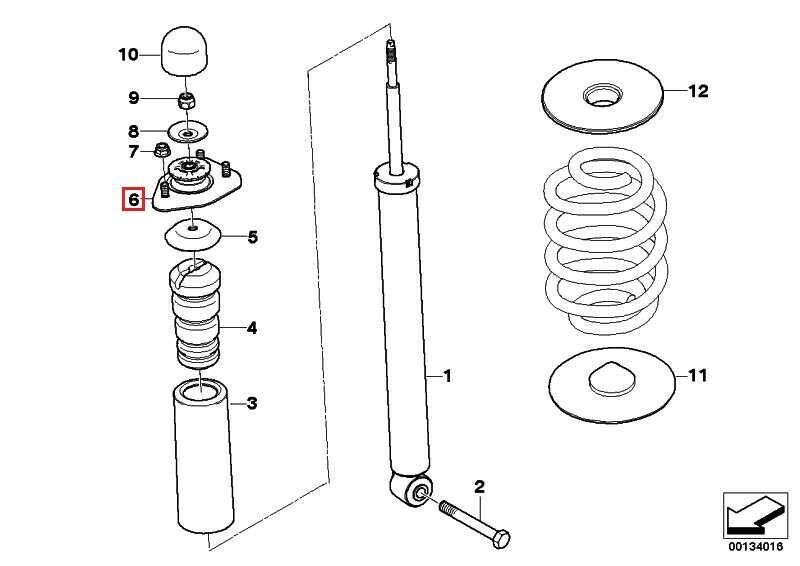 10
9
8
7
6
5
4
3
1
2
12
11
00134016