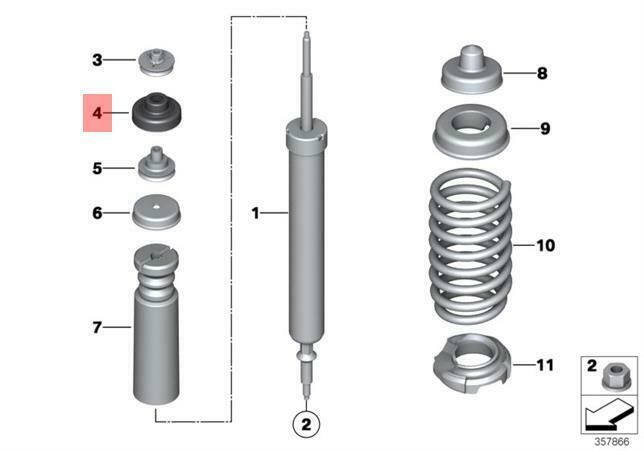 3
4
5
6
7
1
2
8
9
10
11
2
357866