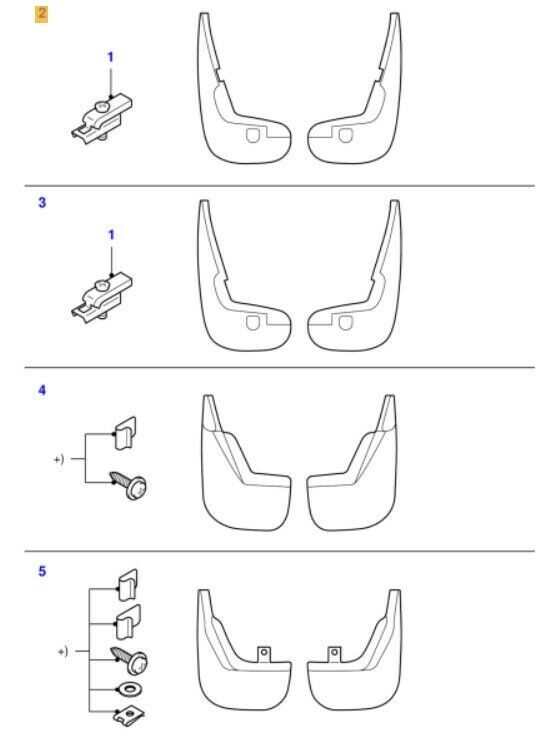 2

1

3

1

4

+)

5

+)