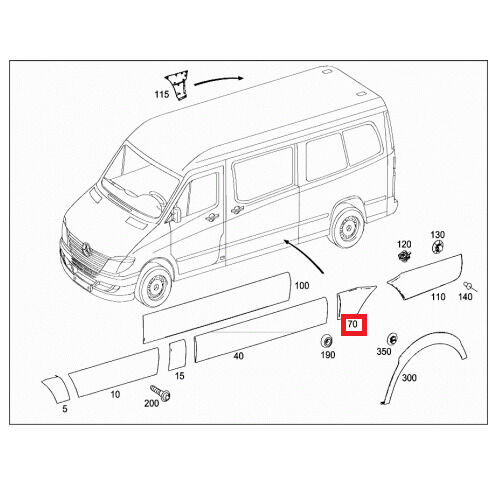 115
120
130
100
110
140
70
190
350
40
15
300
10
200
5