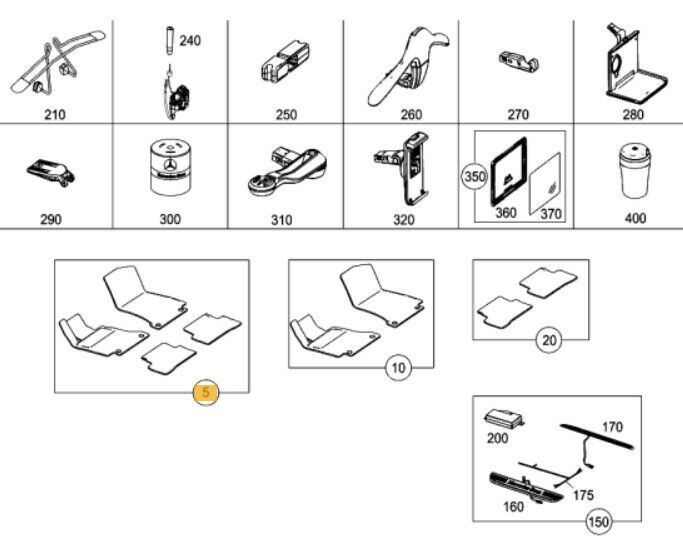 240
210
250
260
270
280
290
300
310
320
350
360
370
400
5
10
20
200
170
175
160
150