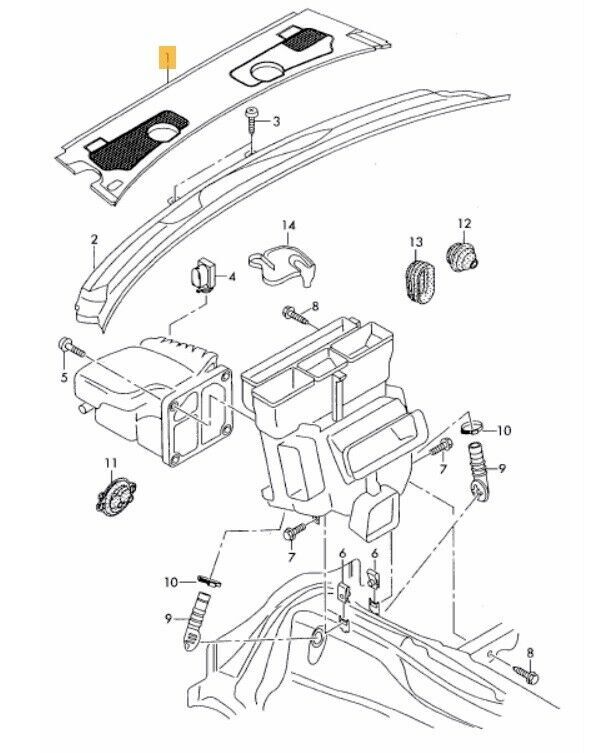 1
3
2
14
12
13
4
8
5
10
7
9
11
7
6
6
10
9
8