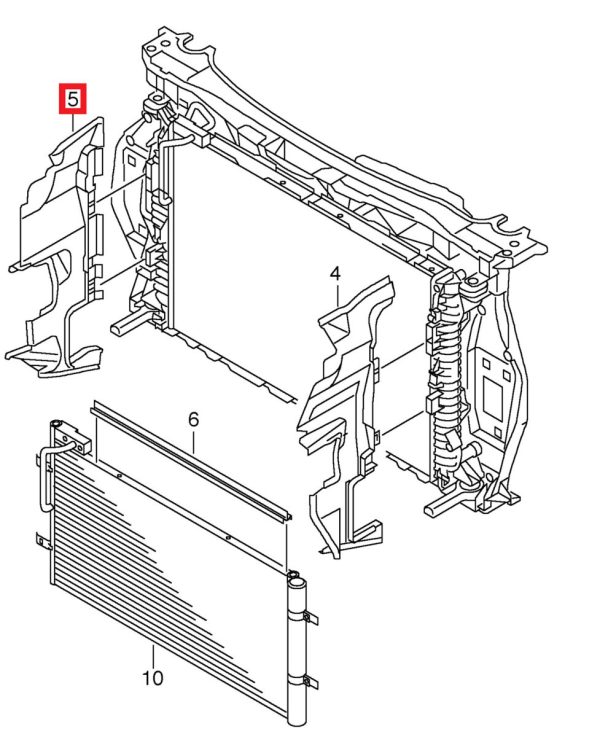 5
4
6
10