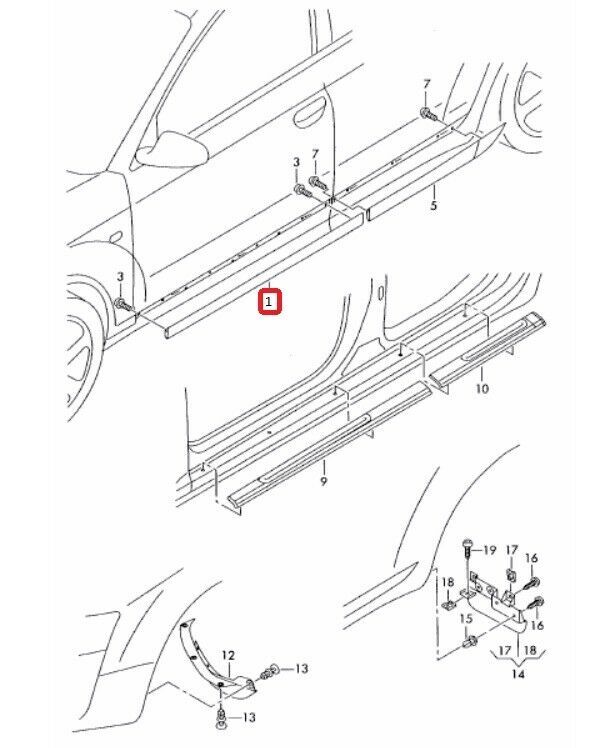 7
3
7
5
3
1
10
9
19
17
16
18
15
16
17
18
14
12
13
13