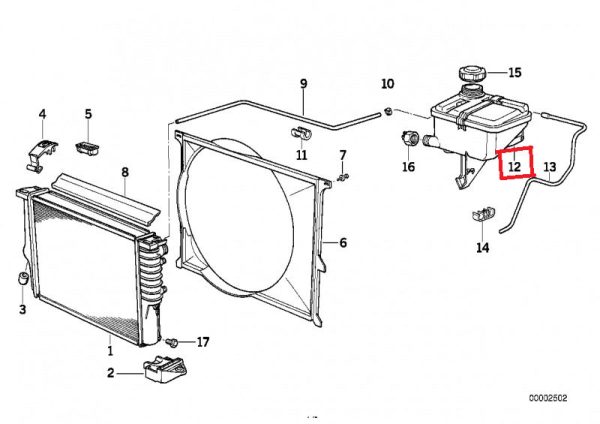 9
10
15
4
5
11
7
16
12
13
8
6
14
3
17
1
2
00002502