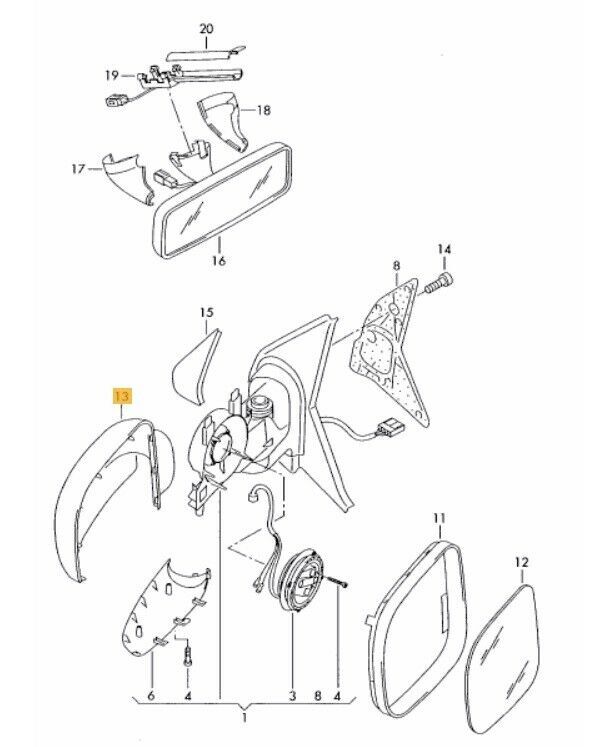 20
19
18
17
16
14
8
15
13
11
12
6
4
3
8
4
1