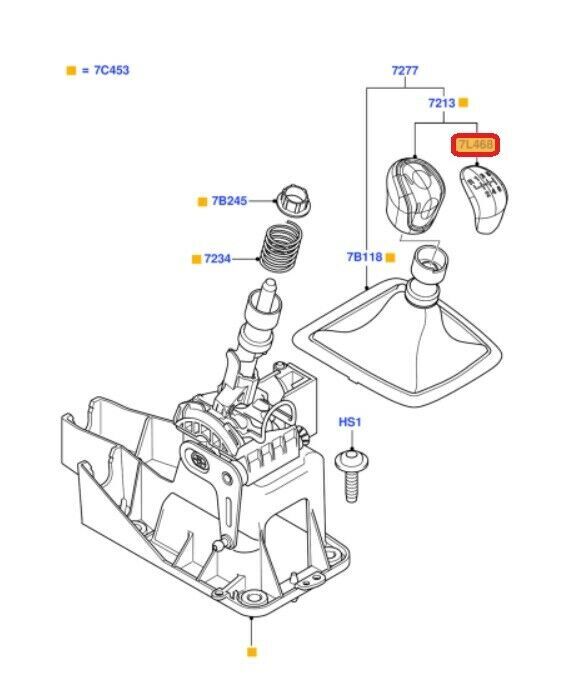 ■ = 7C453

7277

7213 ■

7L468

■ 7B245

■ 7234

7B118 ■

HS1

■