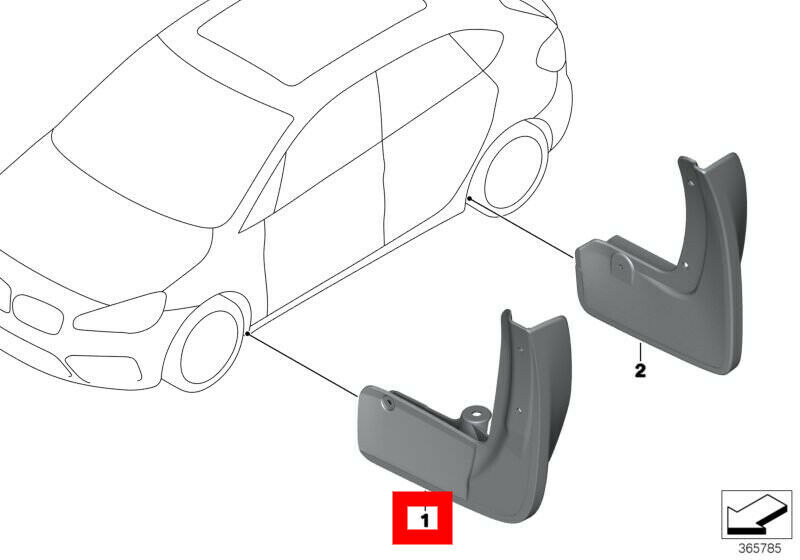 2

1

365785