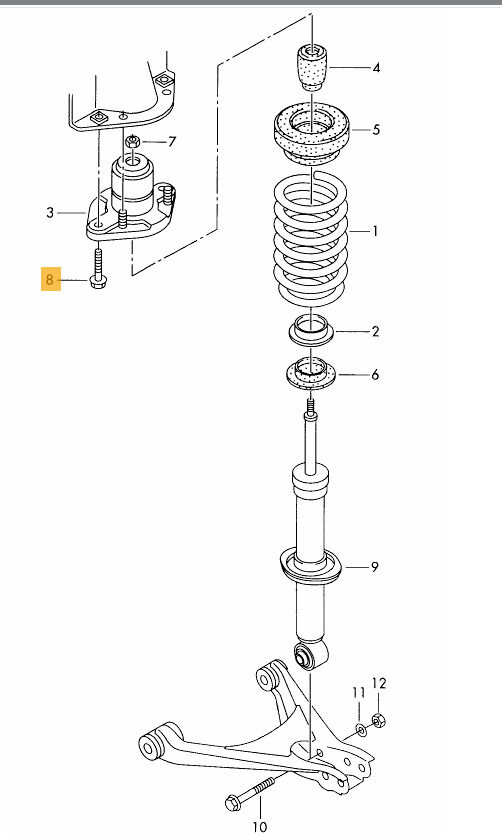 4
5
7
3
1
8
2
6
9
11
12
10