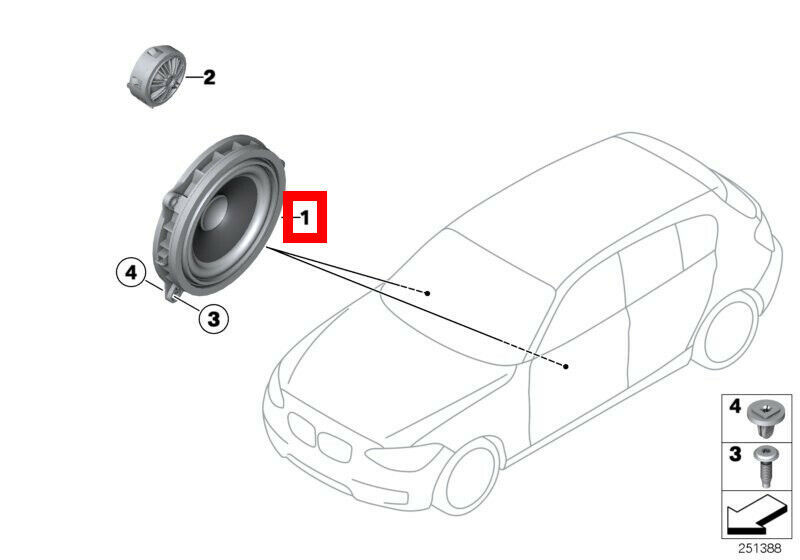 2
1
4
3
4
3
251388