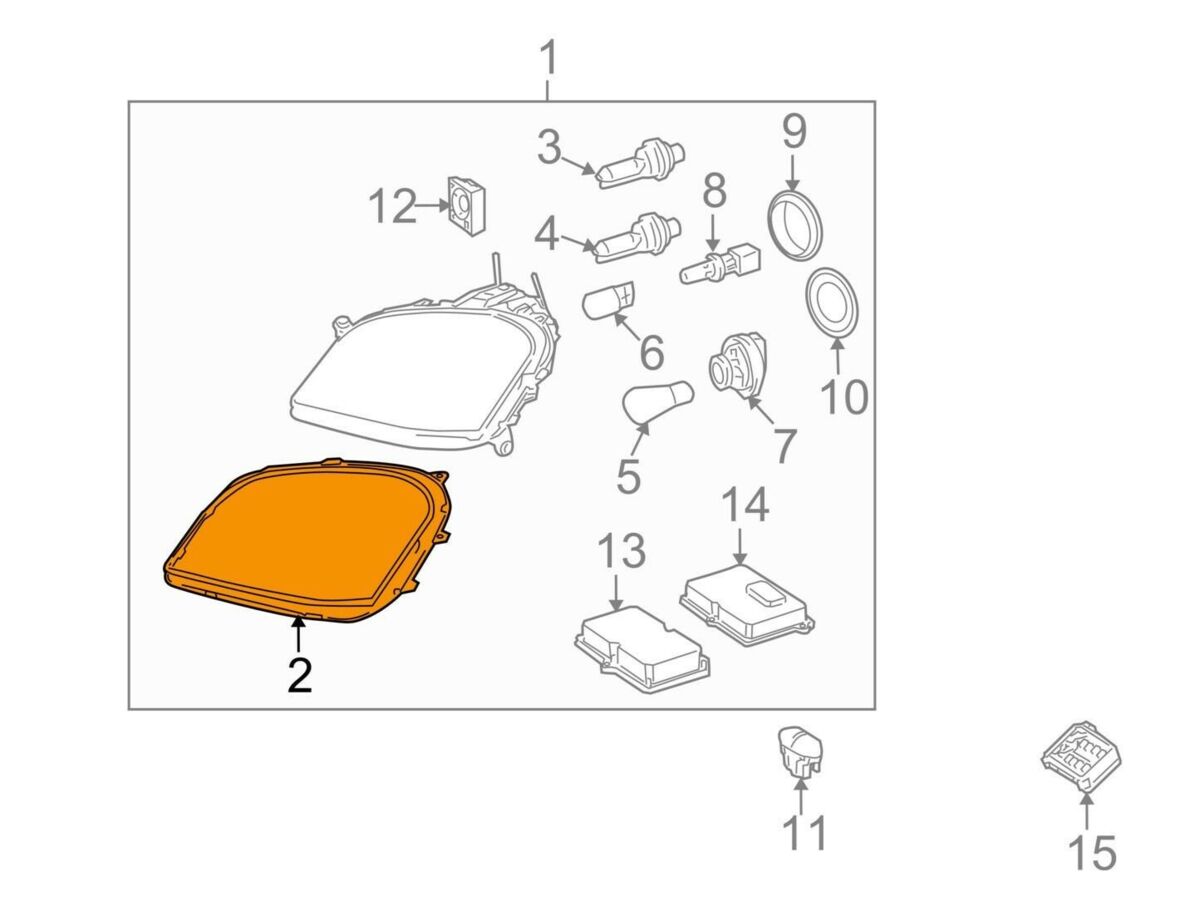 1
3
9
12
8
4
6
10
7
5
14
13
2
11
15