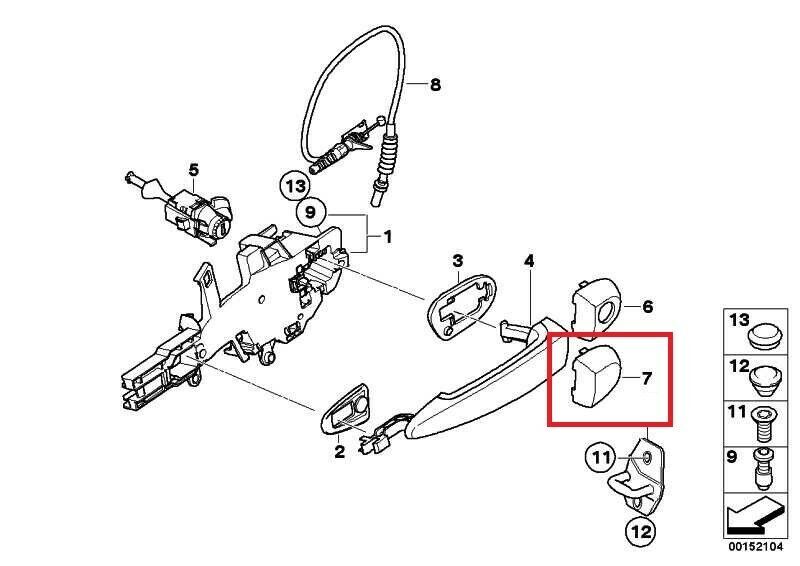 8
5
13
9
1
3
4
6
7
2
11
12
13
12
11
9
00152104