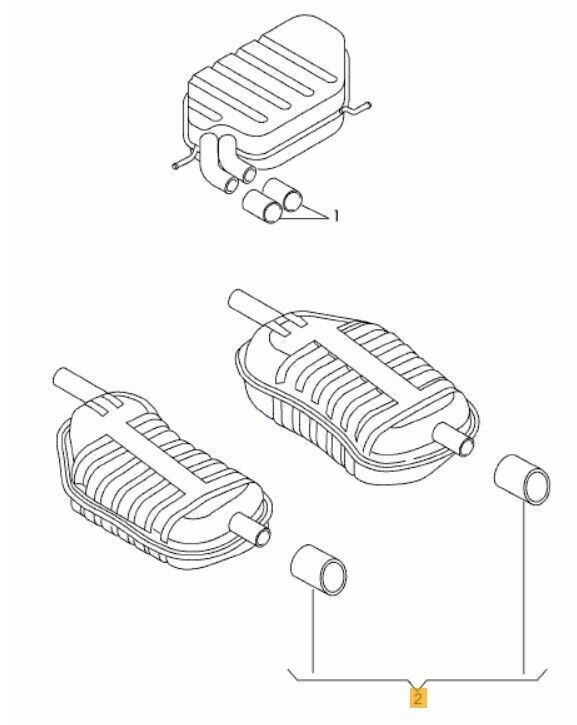 1

2