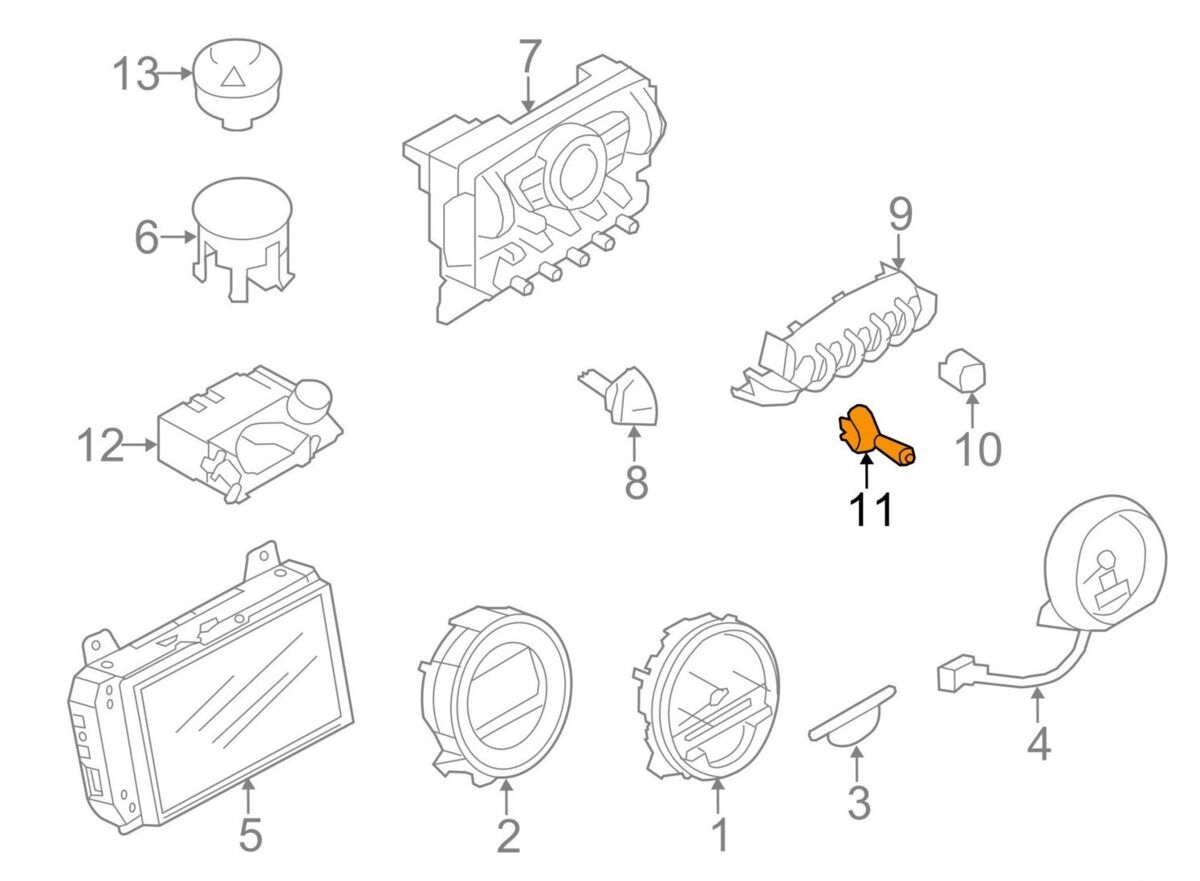 13
7
6
9
12
8
10
11
5
2
1
3
4