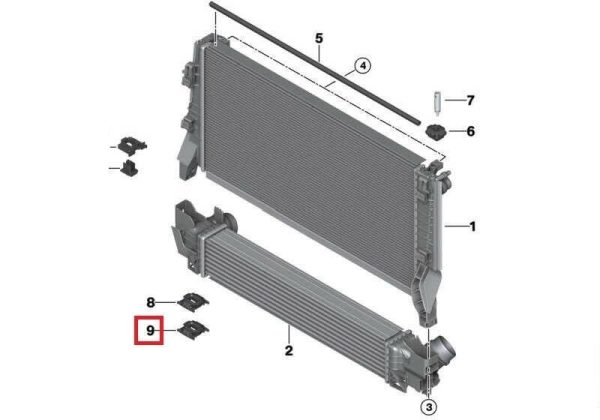 5
4
7
6
1
8
9
2
3