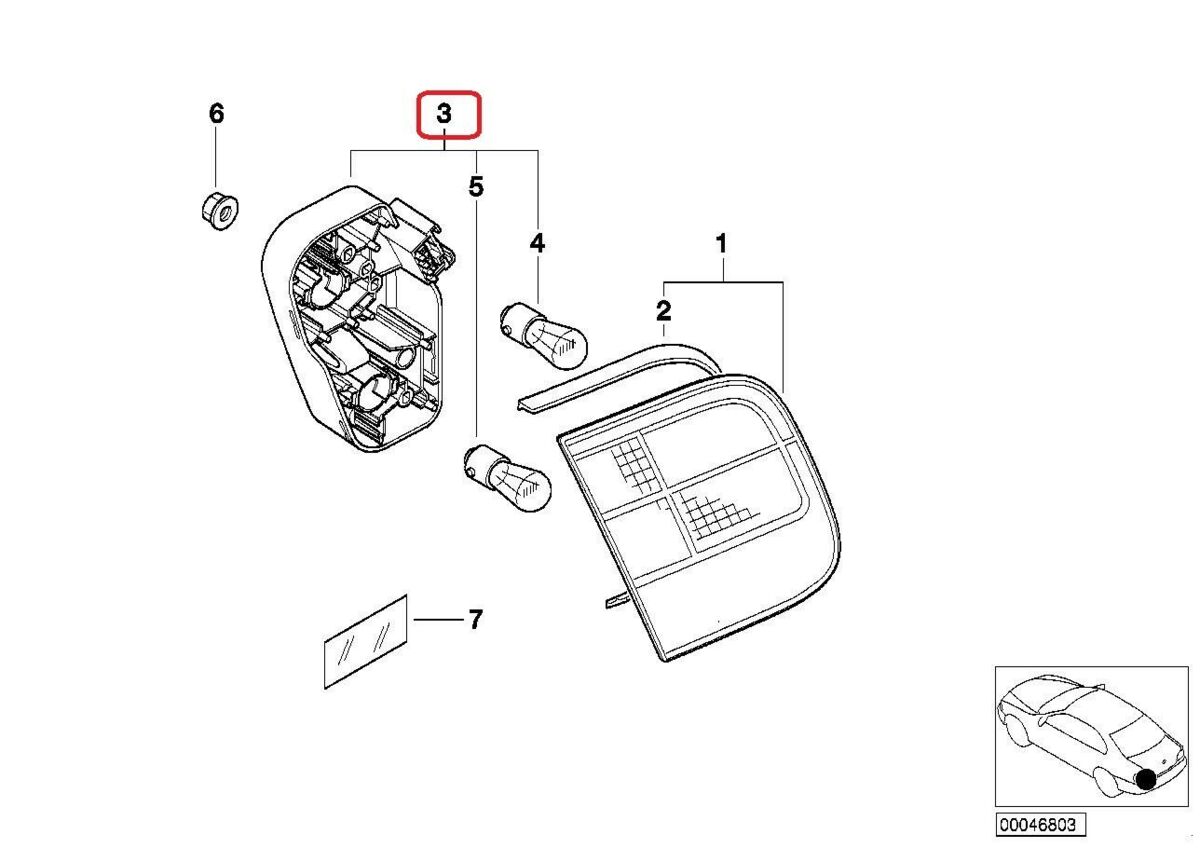 6
3
5
4
1
2
7
00046803