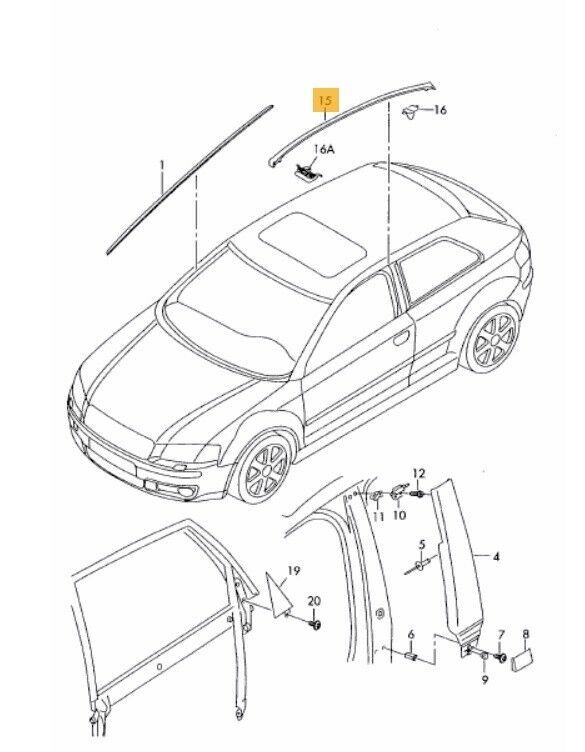 15
16
16A
1
12
11
10
5
4
19
20
6
7
8
9