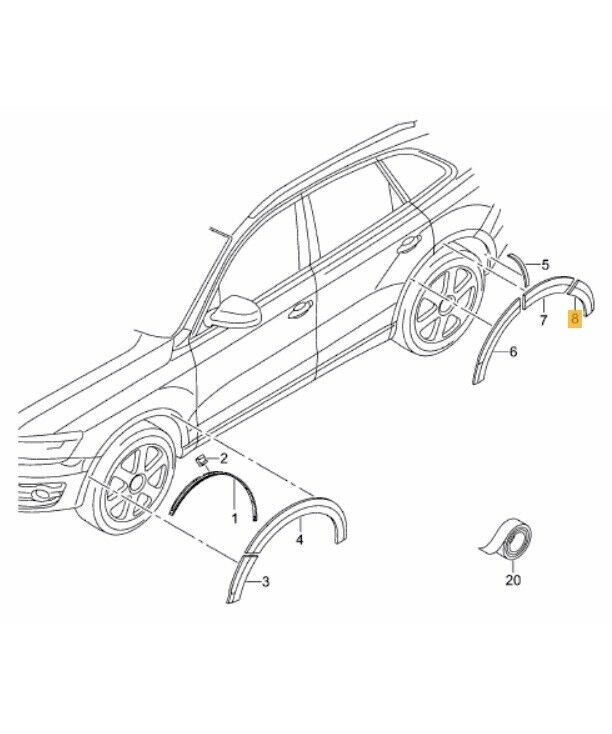 5
7
8
6
2
1
4
3
20