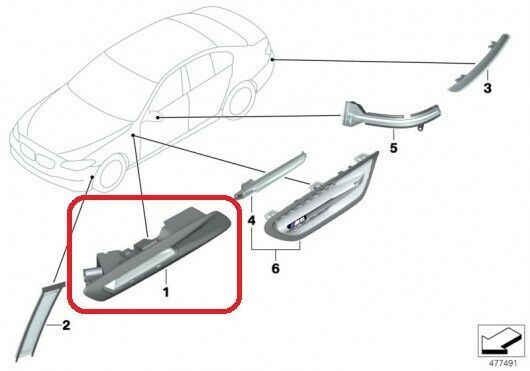 3

5

4

6

1

2

477491