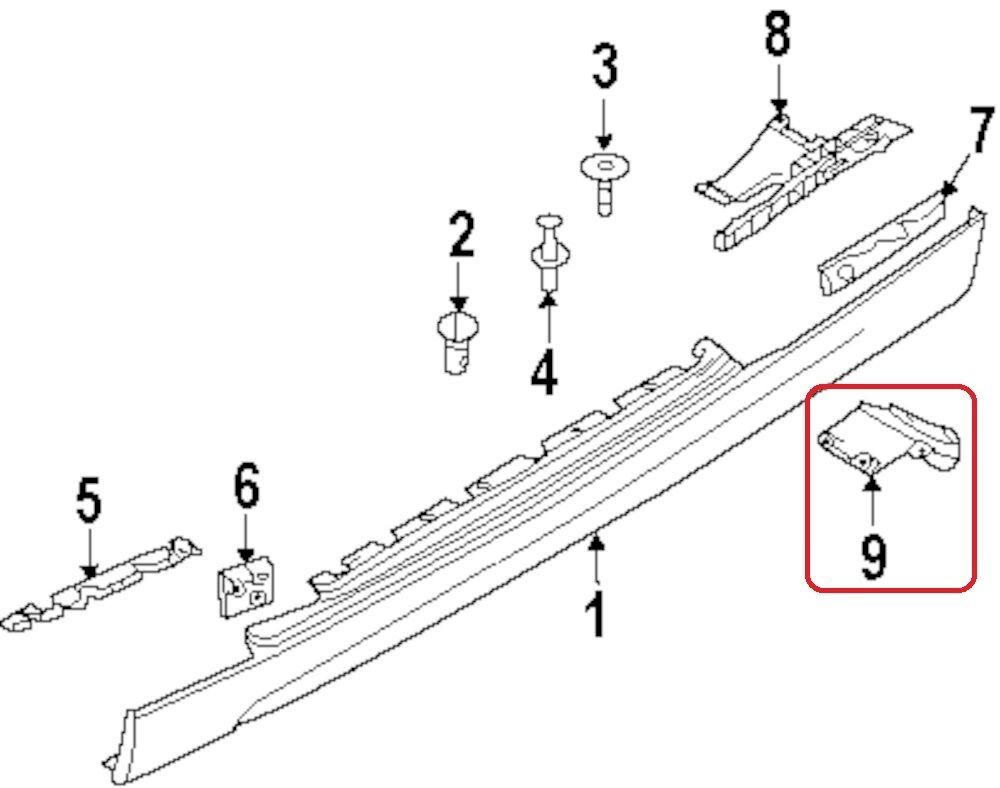 8
3
7
2
4
5
6
9
1