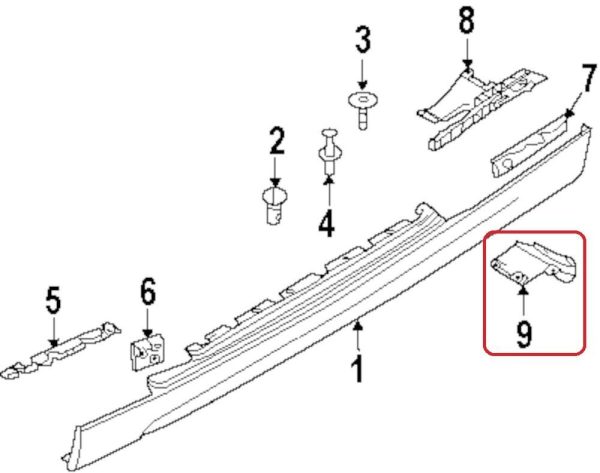 8
3
7
2
4
5
6
9
1