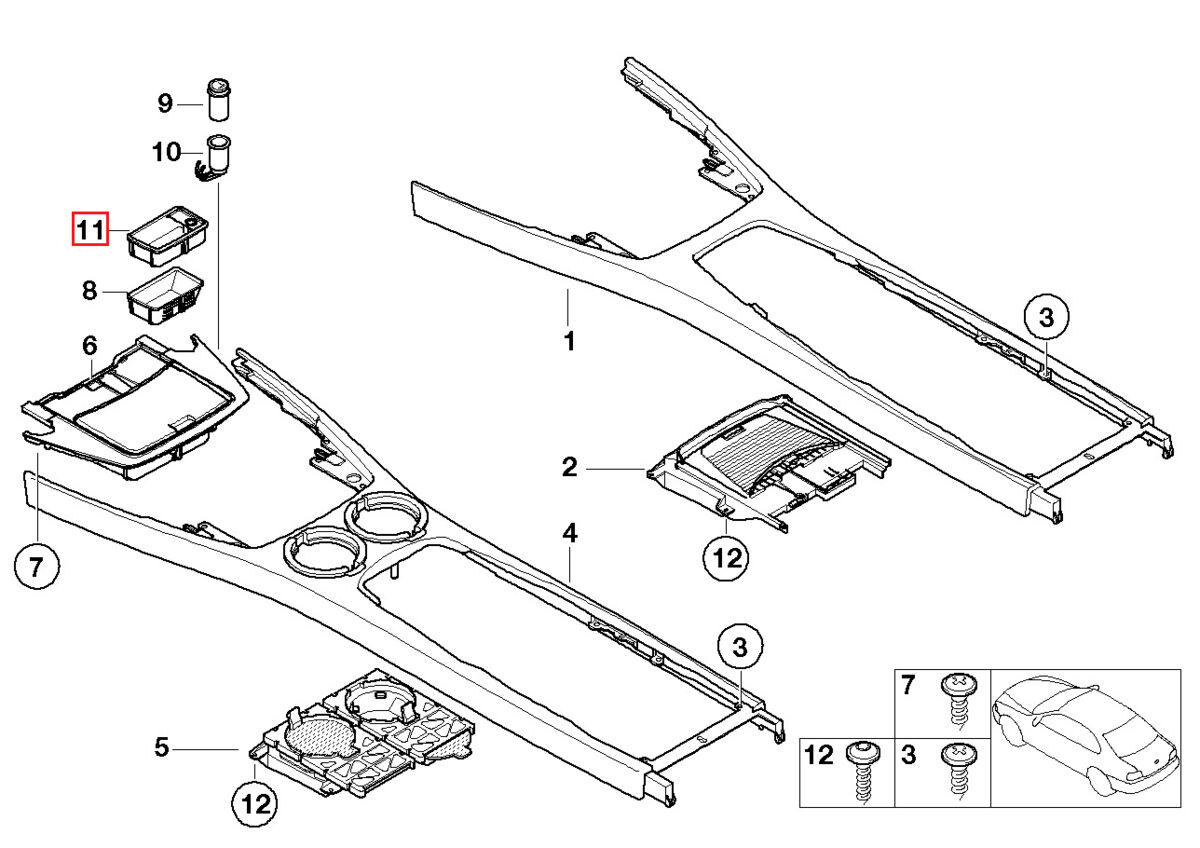 9
10
11
8
6
7
1
3
2
12
4
3
5
12
7
12
3