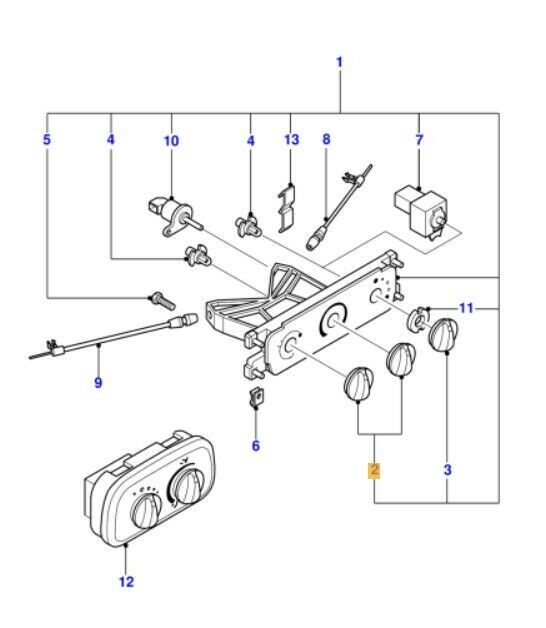 1
5
4
10
4
13
8
7
11
9
6
2
3
12