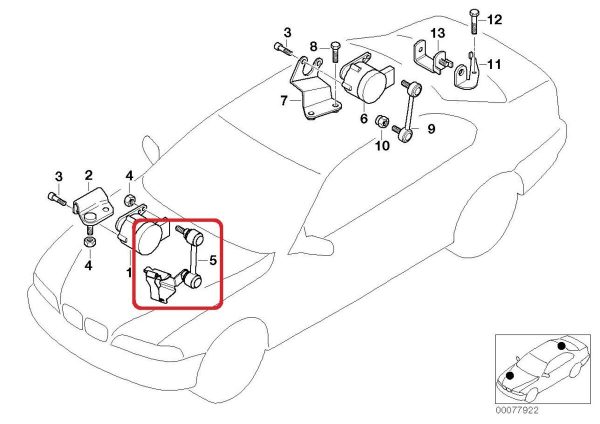 3
8
13
12
11
7
6
9
10
3
2
4
4
1
5
00077922