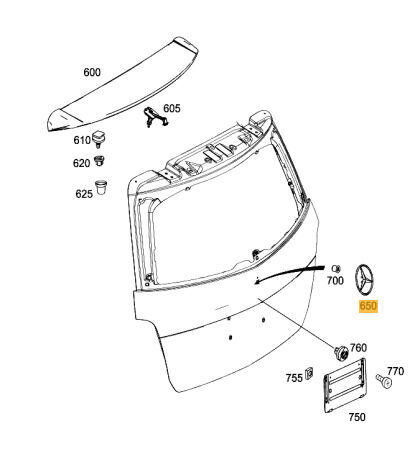 600
605
610
620
625
700
650
760
755
770
750