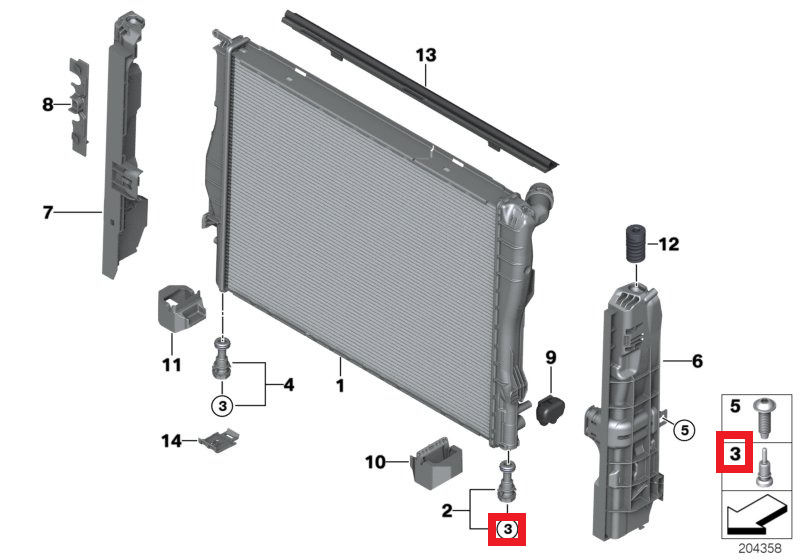 13
8
7
12
11
4
3
1
9
6
5
14
10
2
3
5
3
204358