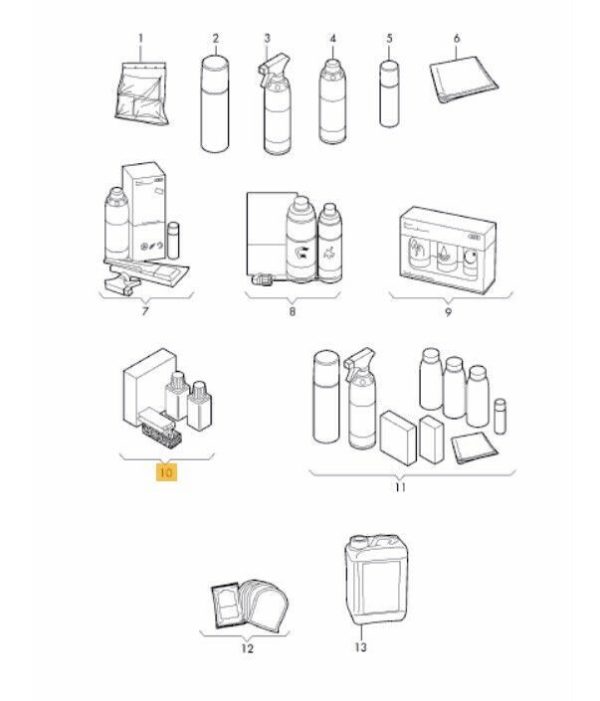 1
2
3
4
5
6
7
8
9
10
11
12
13