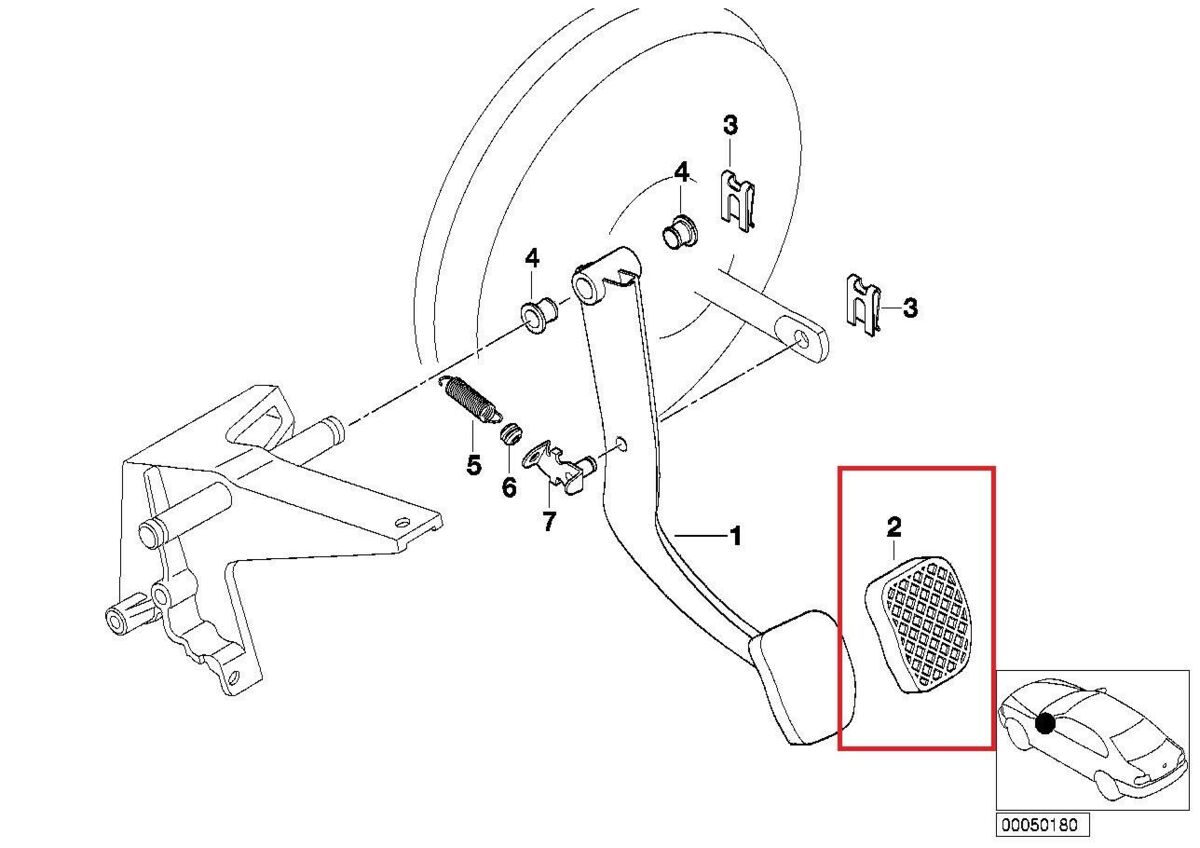 3
4
4
3
5
6
7
1
2
00050180