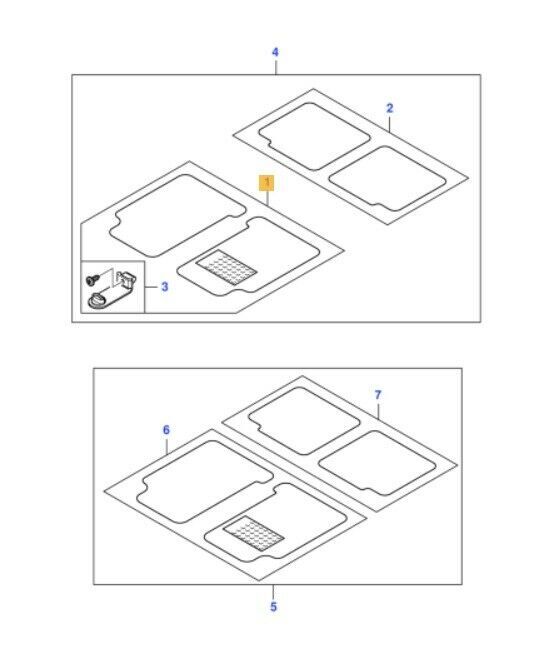 4
2
1
3
7
6
5