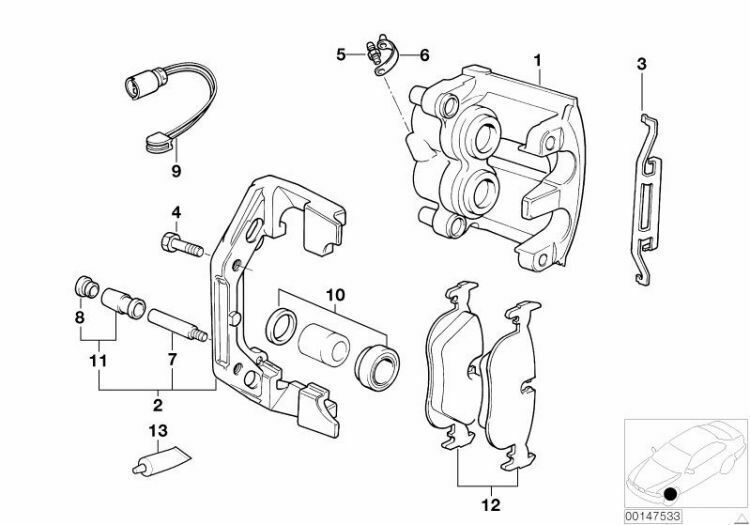 5
6
1
3
9
4
10
8
11
7
2
13
12
00147533