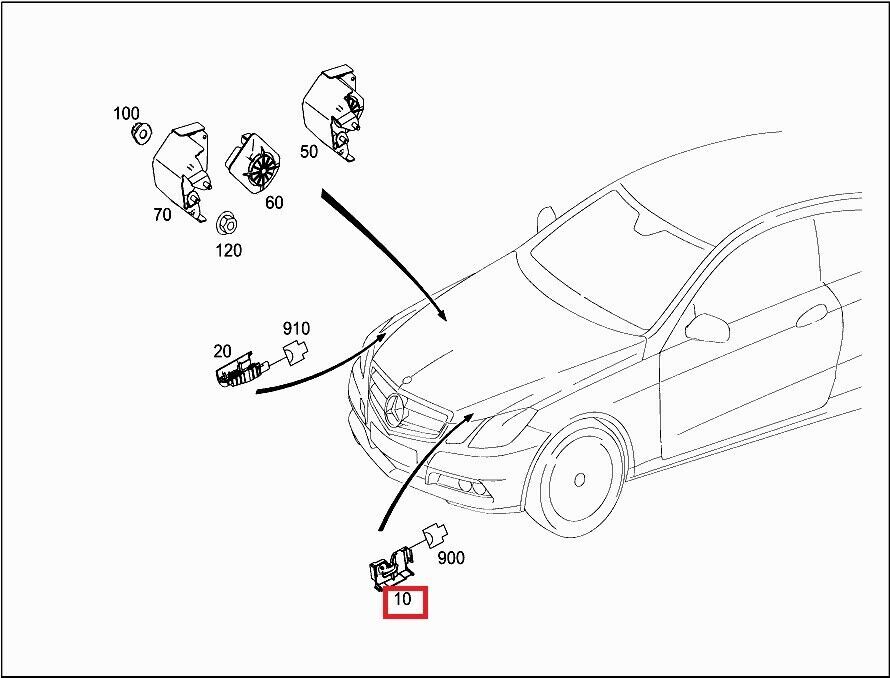 100
50
70
60
120
910
20
900
10