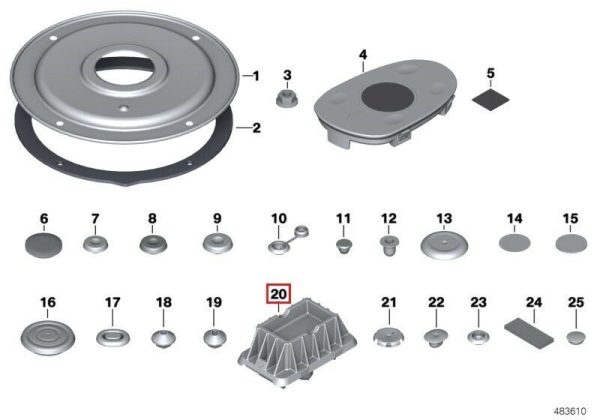 1
2
3
4
5
6
7
8
9
10
11
12
13
14
15
16
17
18
19
20
21
22
23
24
25
483610