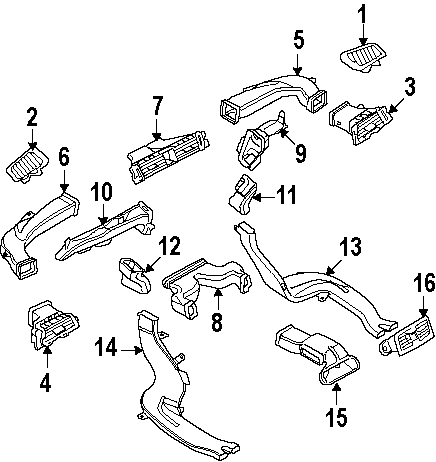 1
5
3
2
7
9
6
10
11
12
13
16
8
4
14
15