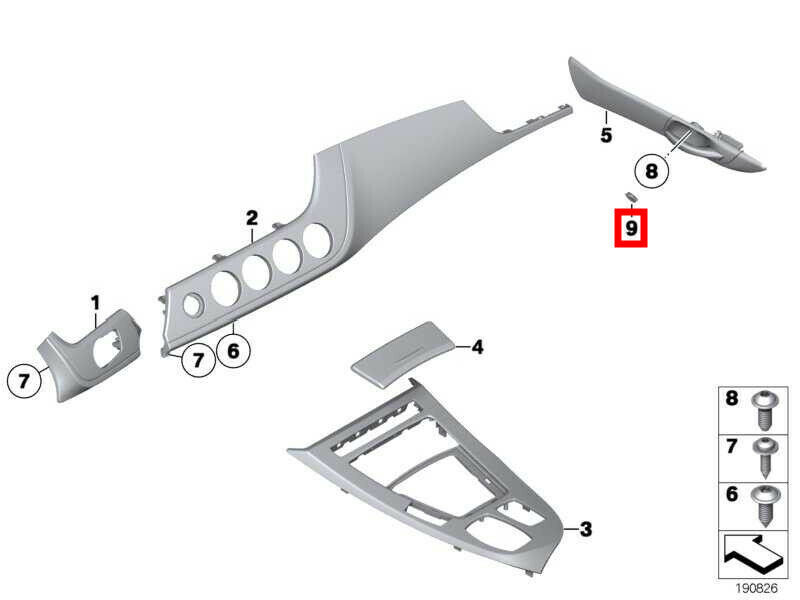 5
8
9
2
1
7
7
6
4
3
8
7
6
190826