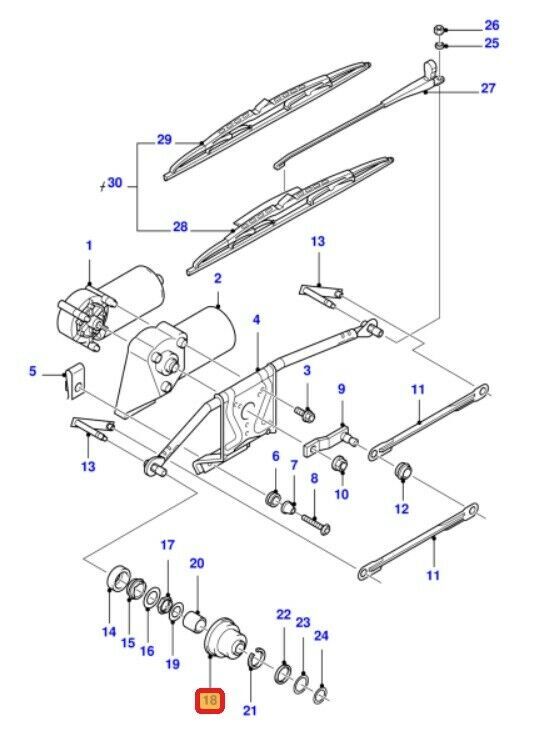 26
25
27
29
30
28
1
2
13
4
5
3
9
11
13
6
7
8
10
12
11
17
20
14
15
16
19
22
23
24
18
21