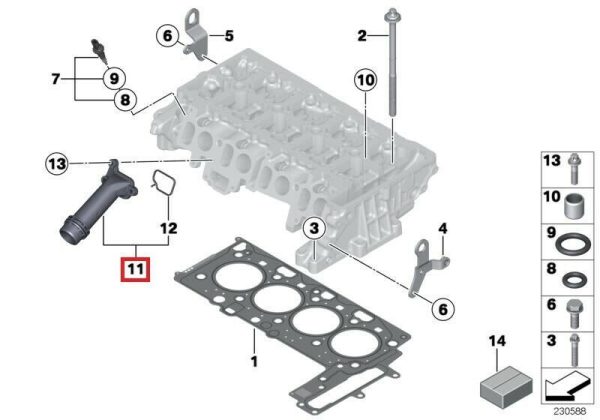 6
5
2
7
9
8
10
13
12
11
3
4
6
1
14
13
10
9
8
6
3
230588