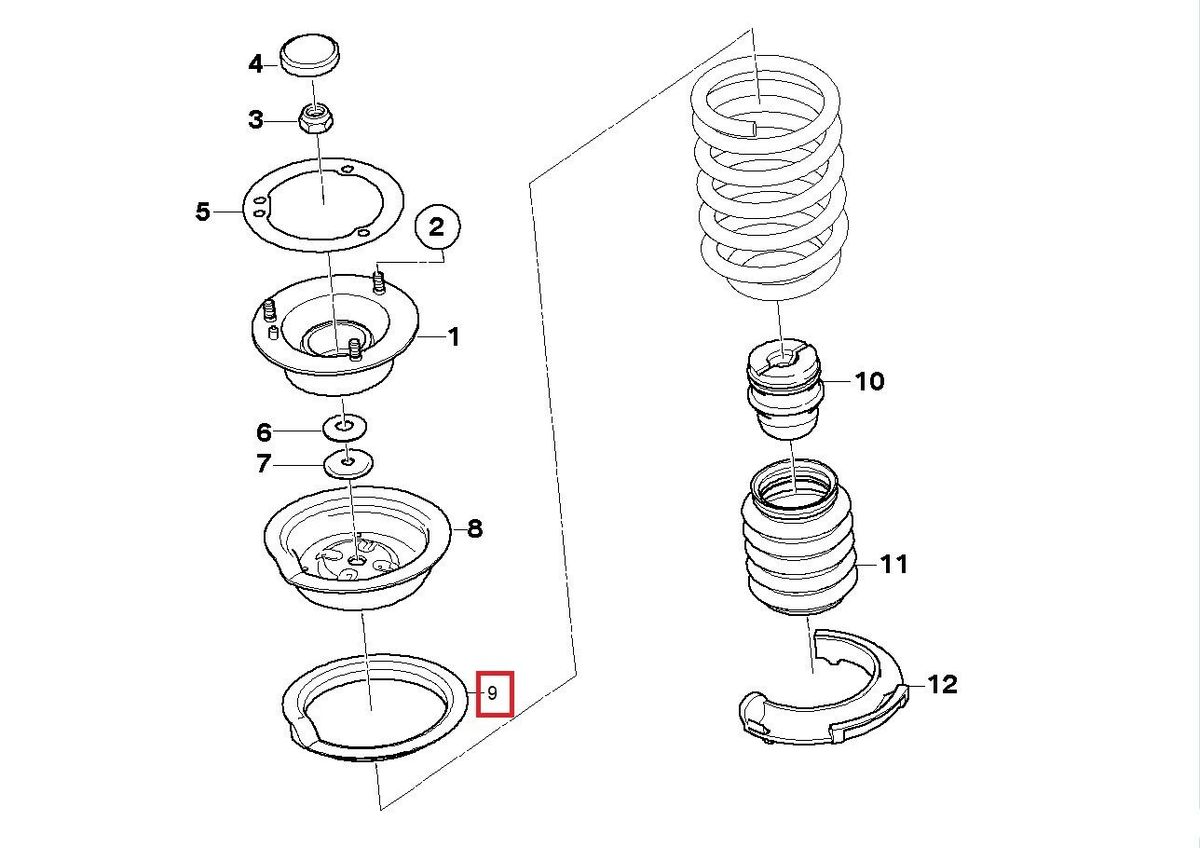 4
3
5
2
1
6
7
8
9
10
11
12