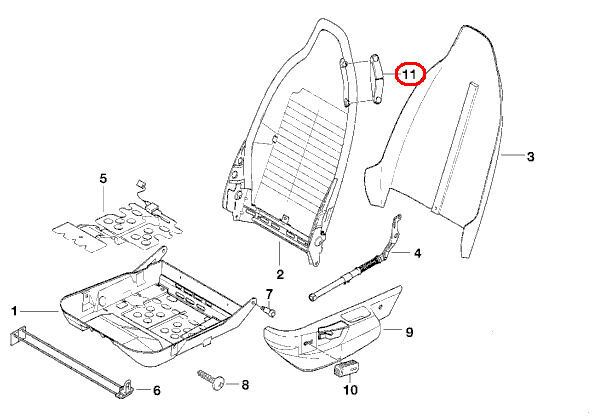 11
3
5
4
2
7
1
9
6
8
10