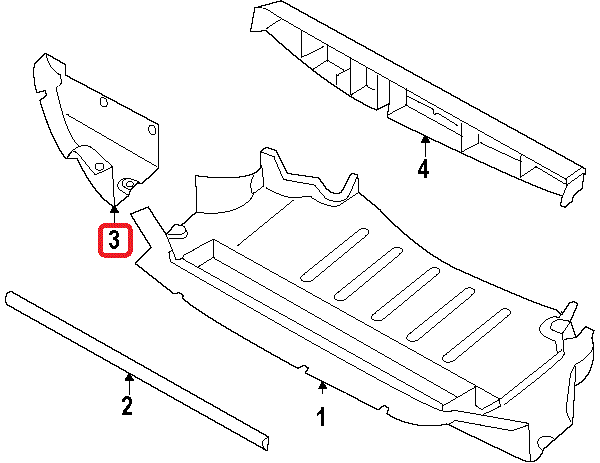 4

3

2

1