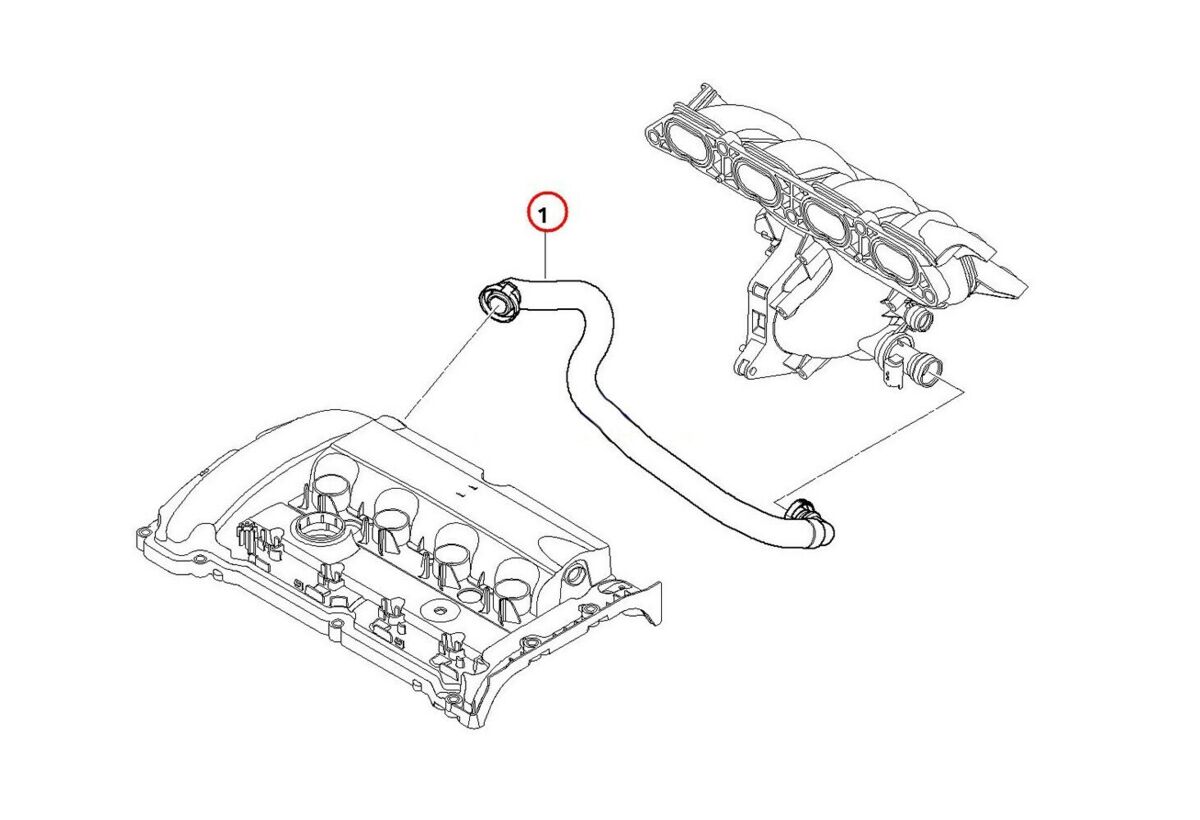 1