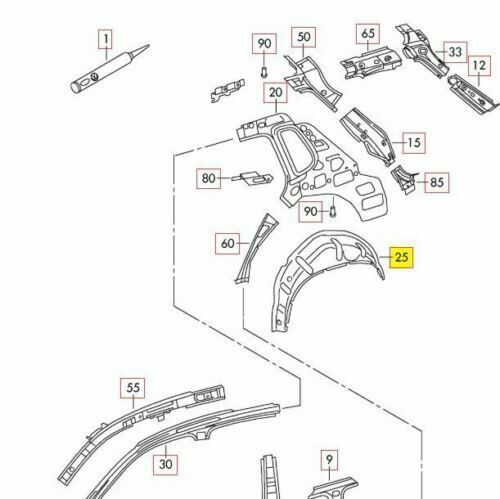 1
90
50
65
33
12
20
15
80
85
90
60
25
55
30
9