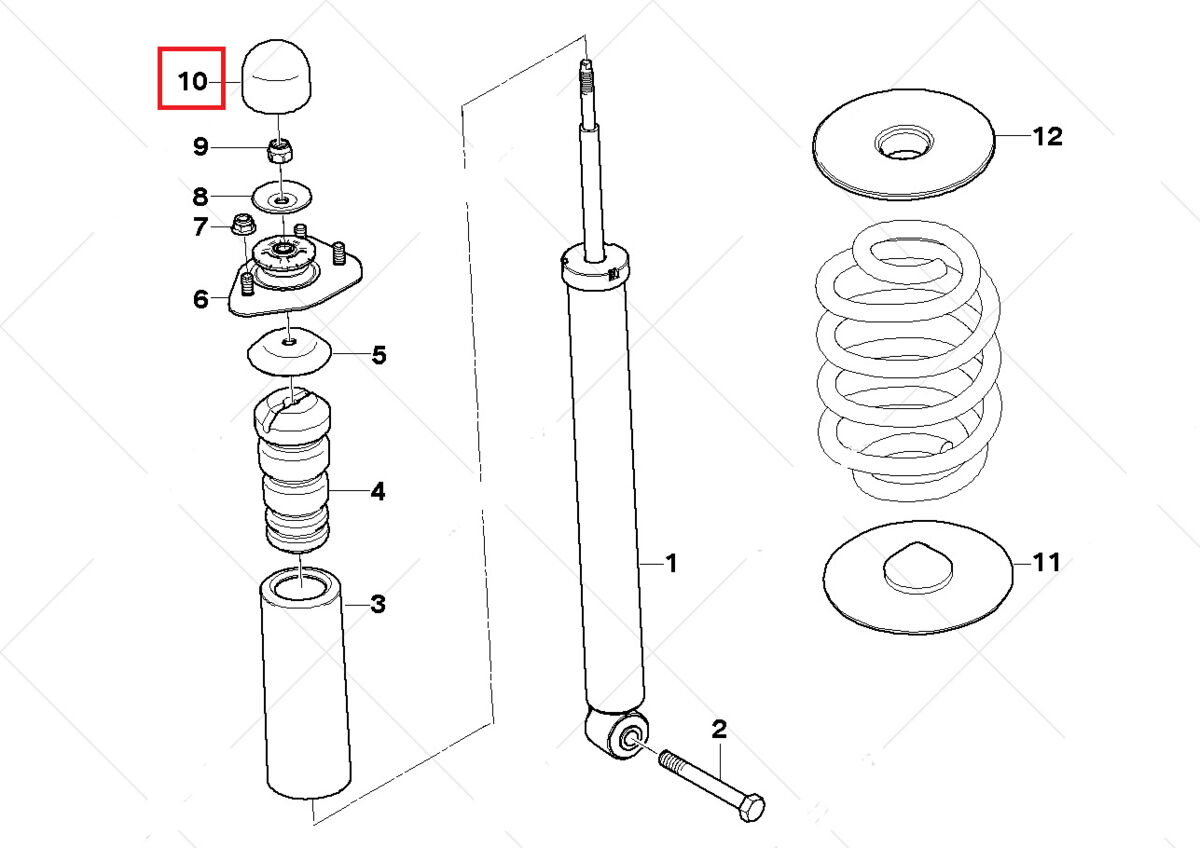 10
9
8
7
6
5
4
3
1
2
12
11