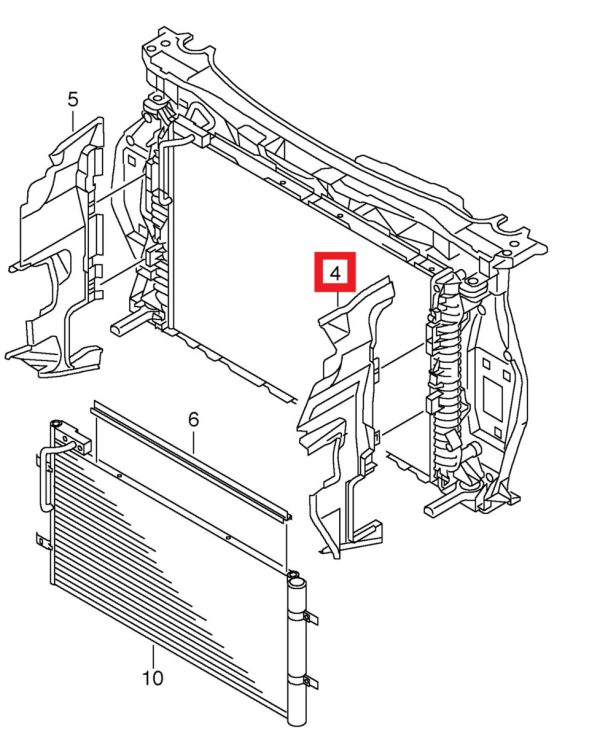 5
4
6
10