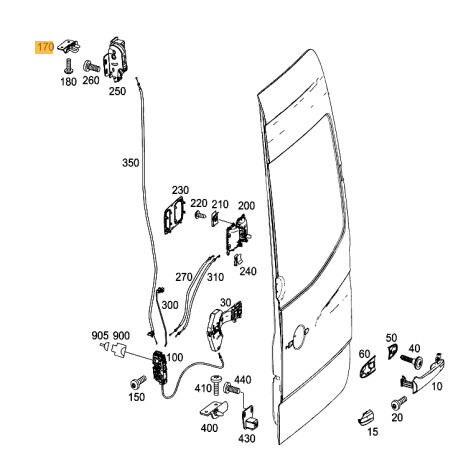 170
180 260
250
350
230
220 210 200
240
270 310
300
30
905 900
100
150
410 440
400
430
60
50
40
10
20
15