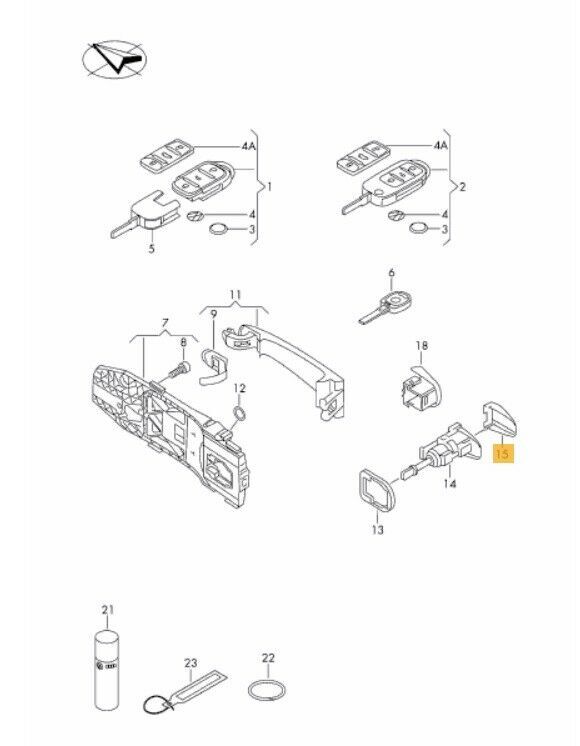 4A
1
4
3
5
4A
2
4
3
6
11
9
7
8
12
18
15
14
13
21
23
22